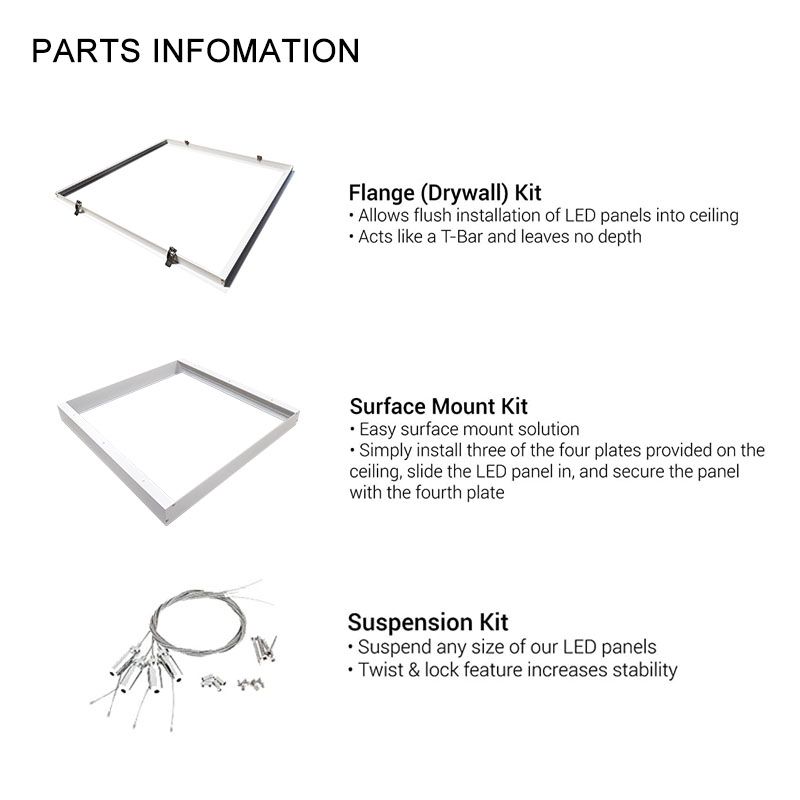 PARTS INFOMATION

Flange (Drywall) Kit
• Allows flush installation of LED panels into ceiling
• Acts like a T-Bar and leaves no depth

Surface Mount Kit
• Easy surface mount solution
• Simply install three of the four plates provided on the ceiling, slide the LED panel in, and secure the panel with the fourth plate

Suspension Kit
• Suspend any size of our LED panels
• Twist & lock feature increases stability