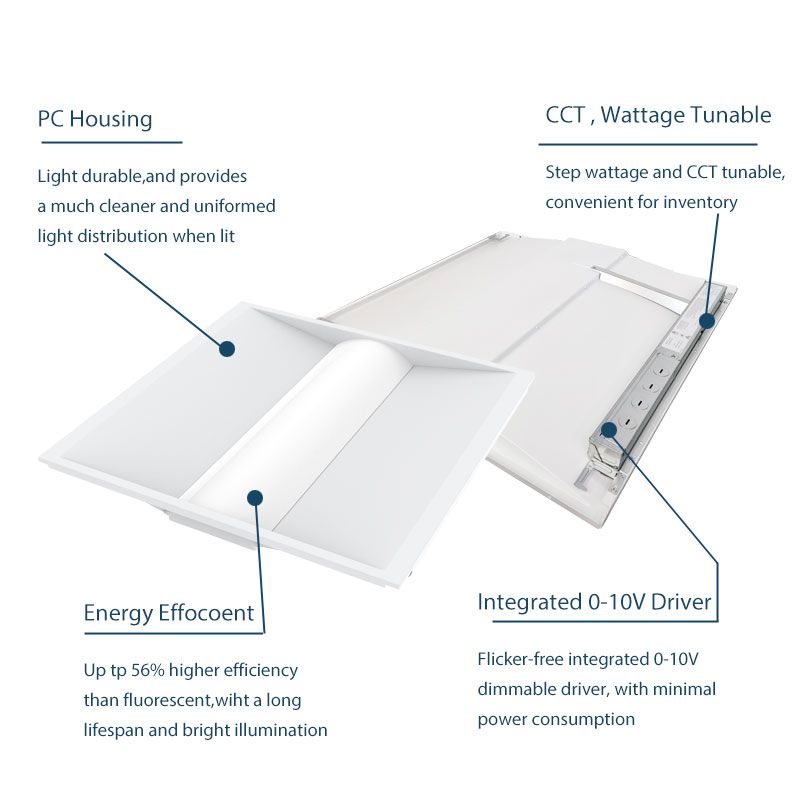 PC Housing

Light durable,and provides a much cleaner and uniformed light distribution when lit

CCT , Wattage Tunable

Step wattage and CCT tunable, convenient for inventory

Energy Effocoent

Up tp 56% higher efficiency than fluorescent,wiht a long lifespan and bright illumination

Integrated 0-10V Driver

Flicker-free integrated 0-10V dimmable driver, with minimal power consumption